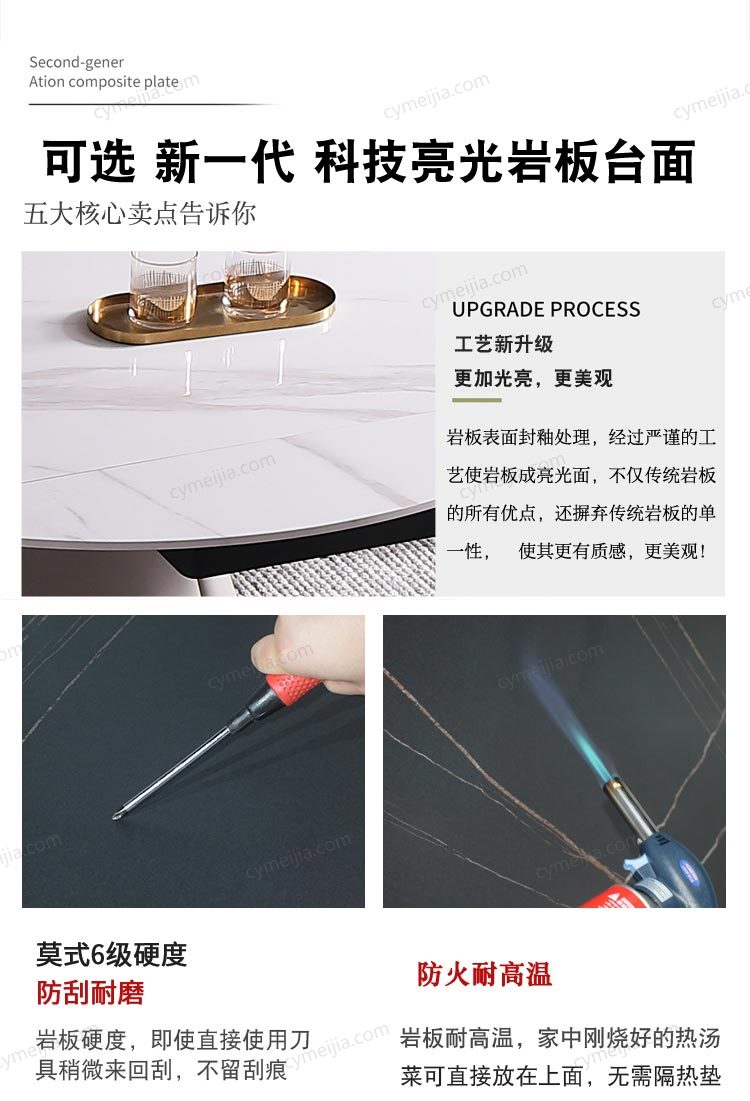 Second-gener
Ation composite plate

可选 新一代 科技亮光岩板台面

五大核心卖点告诉你

UPGRADE PROCESS
工艺新升级
更加光亮，更美观

岩板表面封釉处理，经过严谨的工艺使岩板成亮光面，不仅传统岩板的所有优点，还摒弃传统岩板的单一性， 使其更有质感，更美观！

莫式6级硬度
防刮耐磨

岩板硬度，即使直接使用刀具稍微来回刮，不留刮痕

防火耐高温

岩板耐高温，家中刚烧好的热汤菜可直接放在上面，无需隔热垫

cymeijia.com